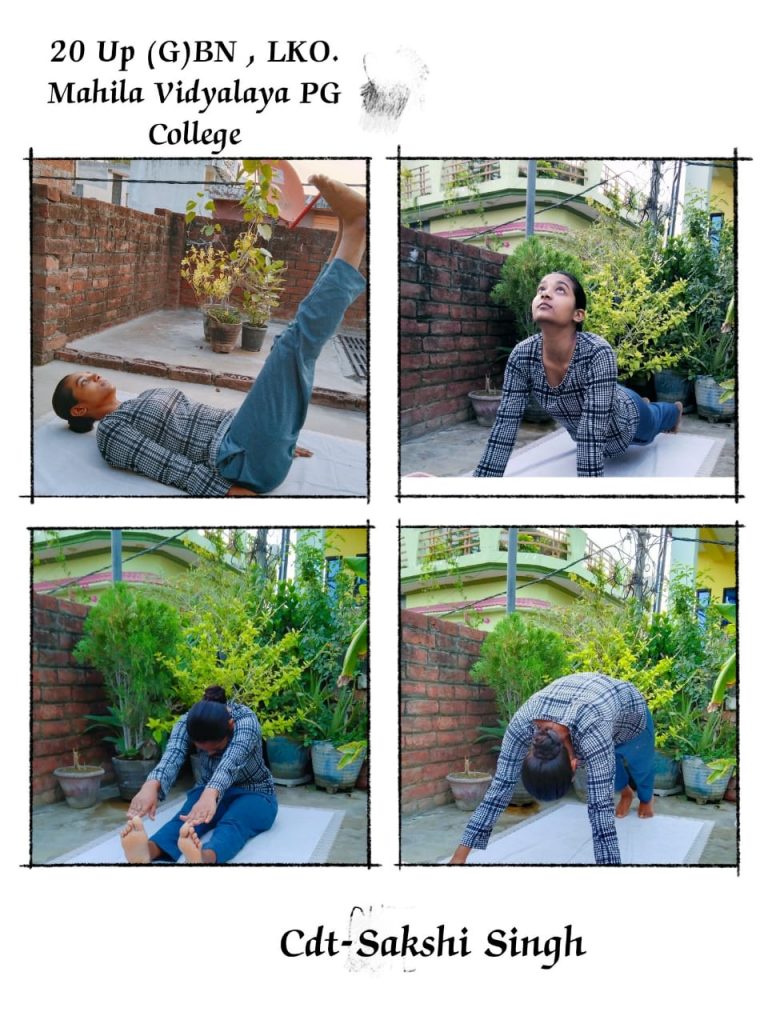 20 Up (G)BN , LKO.
Mahila Vidyalaya PG College

Cdt-Sakshi Singh