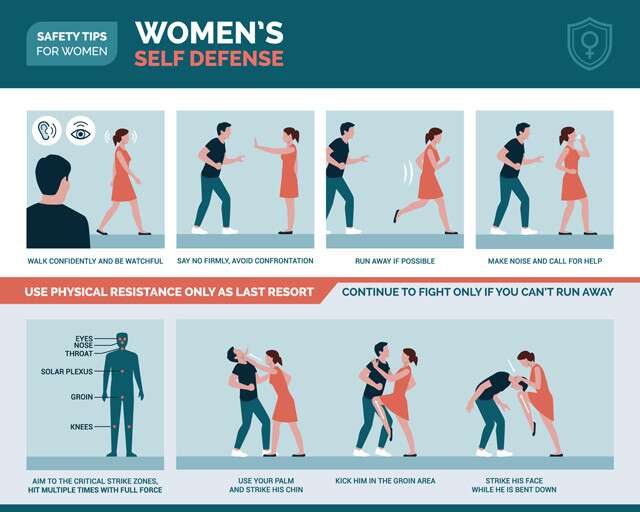 SAFETY TIPS FOR WOMEN

WOMEN'S SELF DEFENSE

WALK CONFIDENTLY AND BE WATCHFUL

SAY NO FIRMLY, AVOID CONFRONTATION

RUN AWAY IF POSSIBLE

MAKE NOISE AND CALL FOR HELP

USE PHYSICAL RESISTANCE ONLY AS LAST RESORT

CONTINUE TO FIGHT ONLY IF YOU CAN'T RUN AWAY

EYES
NOSE
THROAT
SOLAR PLEXUS
GROIN
KNEES

AIM TO THE CRITICAL STRIKE ZONES, HIT MULTIPLE TIMES WITH FULL FORCE

USE YOUR PALM AND STRIKE HIS CHIN

KICK HIM IN THE GROIN AREA

STRIKE HIS FACE WHILE HE IS BENT DOWN