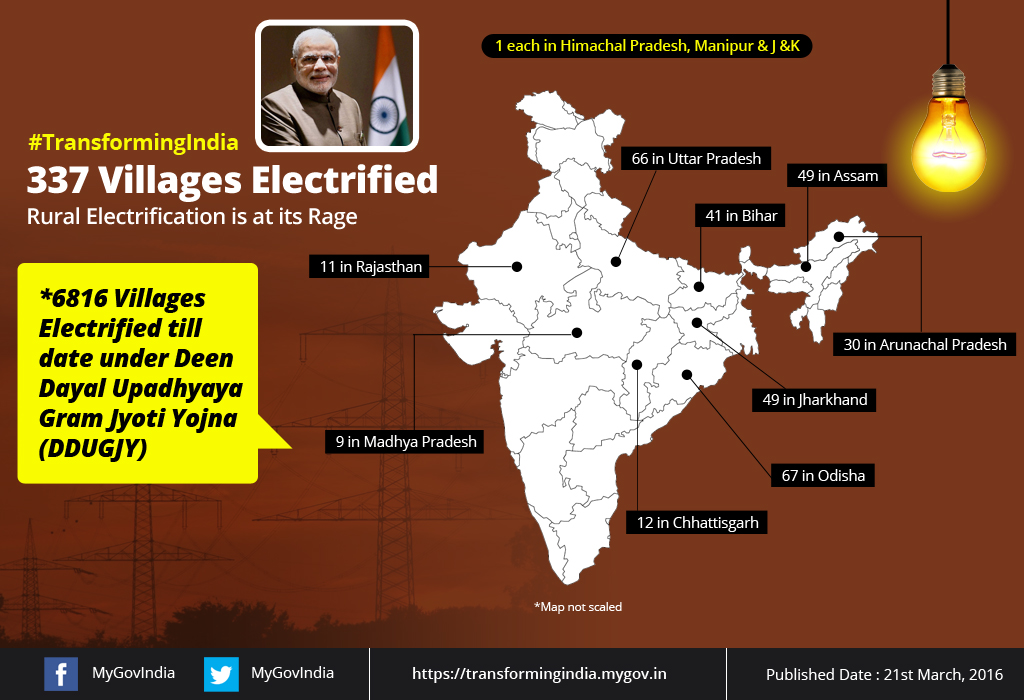 1 each in Himachal Pradesh, Manipur & J &K

#TransformingIndia

337 Villages Electrified

Rural Electrification is at its Rage

*6816 Villages Electrified till date under Deen Dayal Upadhyaya Gram Jyoti Yojna (DDUGJY)

66 in Uttar Pradesh

49 in Assam

41 in Bihar

11 in Rajasthan

30 in Arunachal Pradesh

49 in Jharkhand

9 in Madhya Pradesh

67 in Odisha

12 in Chhattisgarh

*Map not scaled

MyGovIndia MyGovIndia https://transformingindia.mygov.in Published Date : 21st March, 2016