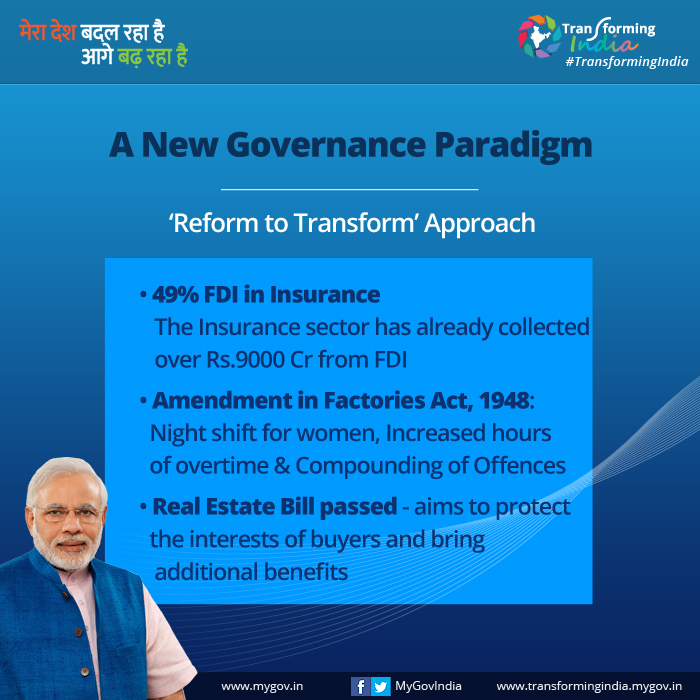 मेरा देश बदल रहा है
आगे बढ़ रहा है

Transforming India
#TransformingIndia

A New Governance Paradigm

'Reform to Transform' Approach

• 49% FDI in Insurance
The Insurance sector has already collected over Rs.9000 Cr from FDI

• Amendment in Factories Act, 1948:
Night shift for women, Increased hours of overtime & Compounding of Offences

• Real Estate Bill passed - aims to protect the interests of buyers and bring additional benefits

www.mygov.in MyGovIndia www.transformingindia.mygov.in