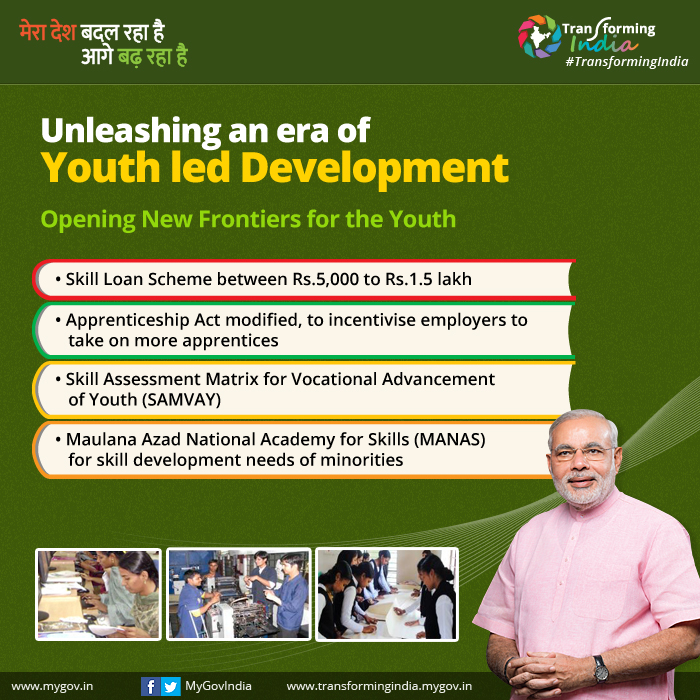 मेरा देश बदल रहा है
आगे बढ़ रहा है

Transforming India
#TransformingIndia

Unleashing an era of
Youth led Development

Opening New Frontiers for the Youth

• Skill Loan Scheme between Rs.5,000 to Rs.1.5 lakh

• Apprenticeship Act modified, to incentivise employers to take on more apprentices

• Skill Assessment Matrix for Vocational Advancement of Youth (SAMVAY)

• Maulana Azad National Academy for Skills (MANAS) for skill development needs of minorities

www.mygov.in MyGovIndia www.transformingindia.mygov.in