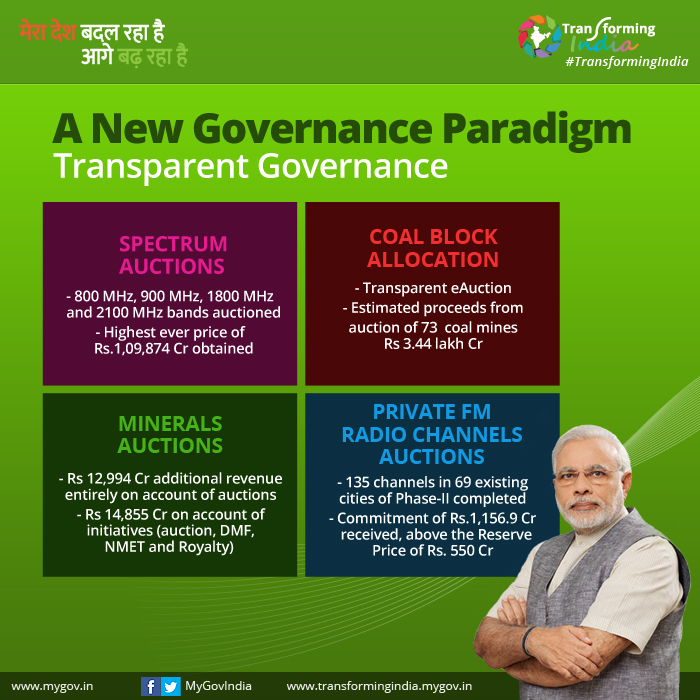 मेरा देश बदल रहा है
आगे बढ़ रहा है

Transforming India
#TransformingIndia

A New Governance Paradigm
Transparent Governance

SPECTRUM AUCTIONS

- 800 MHz, 900 MHz, 1800 MHz and 2100 MHz bands auctioned
- Highest ever price of Rs.1,09,874 Cr obtained

COAL BLOCK ALLOCATION

- Transparent eAuction
- Estimated proceeds from auction of 73 coal mines Rs 3.44 lakh Cr

MINERALS AUCTIONS

- Rs 12,994 Cr additional revenue entirely on account of auctions
- Rs 14,855 Cr on account of initiatives (auction, DMF, NMET and Royalty)

PRIVATE FM RADIO CHANNELS AUCTIONS

- 135 channels in 69 existing cities of Phase-II completed
- Commitment of Rs.1,156.9 Cr received, above the Reserve Price of Rs. 550 Cr

www.mygov.in MyGovIndia www.transformingindia.mygov.in