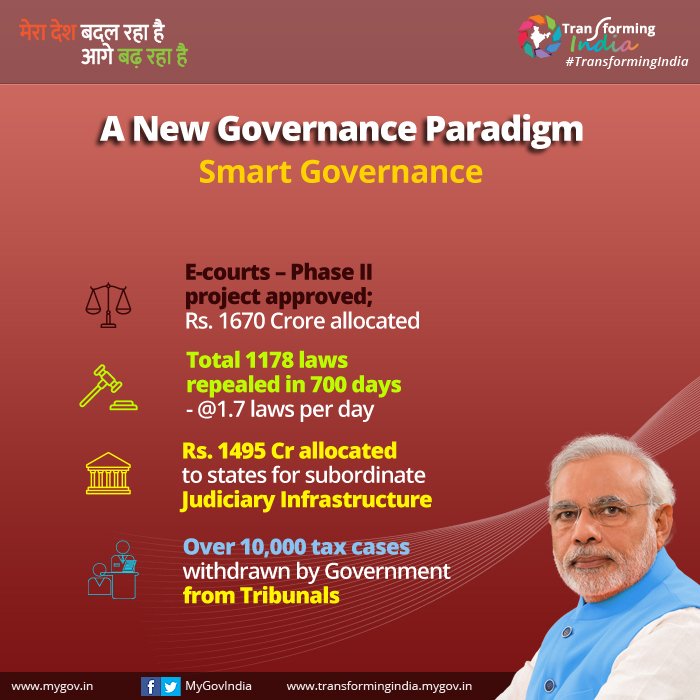 मेरा देश बदल रहा है
आगे बढ़ रहा है

Transforming India
#TransformingIndia

A New Governance Paradigm
Smart Governance

E-courts – Phase II project approved; Rs. 1670 Crore allocated

Total 1178 laws repealed in 700 days - @1.7 laws per day

Rs. 1495 Cr allocated to states for subordinate Judiciary Infrastructure

Over 10,000 tax cases withdrawn by Government from Tribunals

www.mygov.in MyGovIndia www.transformingindia.mygov.in