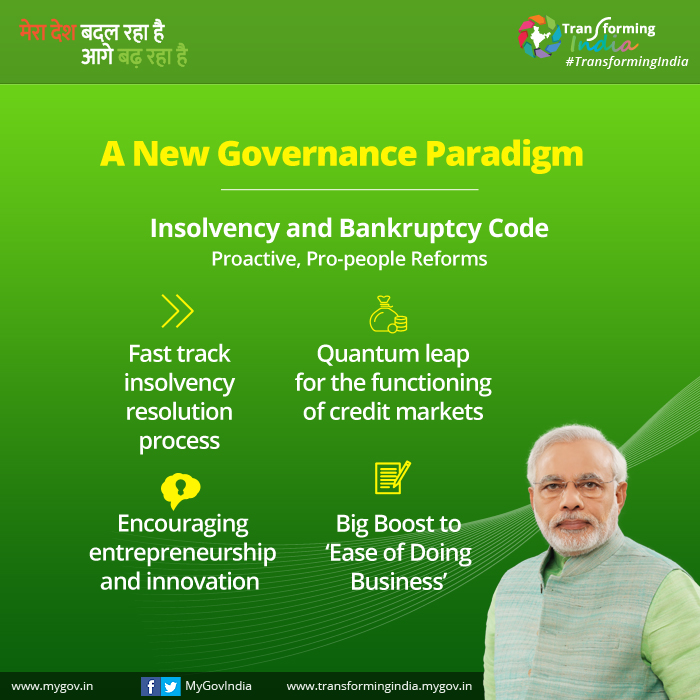 मेरा देश बदल रहा है
आगे बढ़ रहा है

Transforming India
#TransformingIndia

A New Governance Paradigm

Insolvency and Bankruptcy Code
Proactive, Pro-people Reforms

Fast track insolvency resolution process

Quantum leap for the functioning of credit markets

Encouraging entrepreneurship and innovation

Big Boost to 'Ease of Doing Business'

www.mygov.in MyGovIndia www.transformingindia.mygov.in