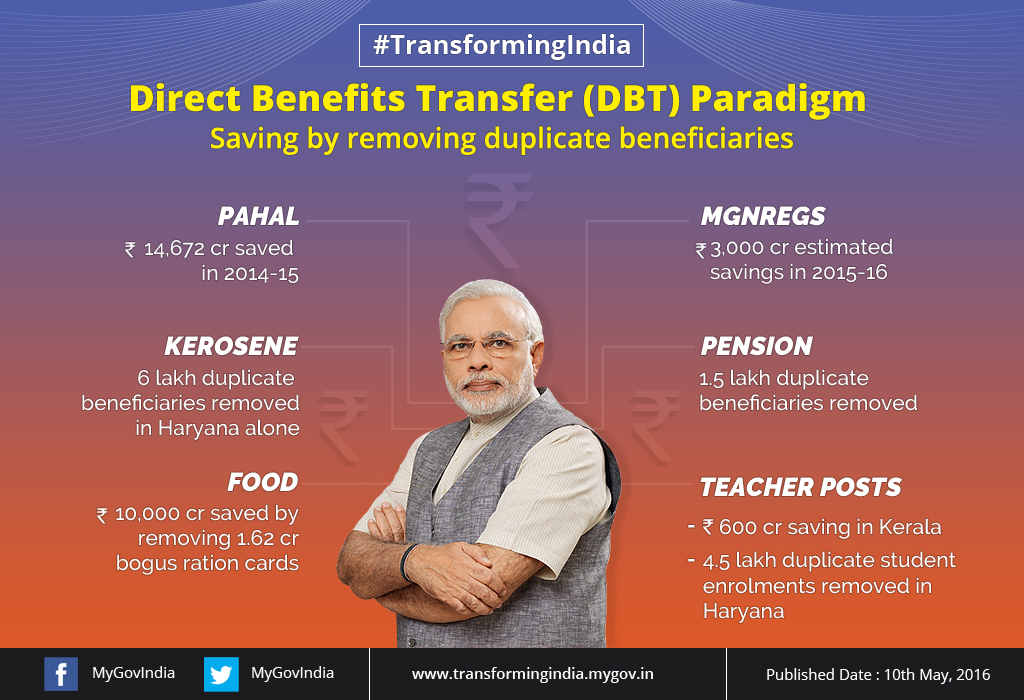 #TransformingIndia

Direct Benefits Transfer (DBT) Paradigm
Saving by removing duplicate beneficiaries

PAHAL
₹ 14,672 cr saved in 2014-15

KEROSENE
6 lakh duplicate beneficiaries removed in Haryana alone

FOOD
₹ 10,000 cr saved by removing 1.62 cr bogus ration cards

MGNREGS
₹ 3,000 cr estimated savings in 2015-16

PENSION
1.5 lakh duplicate beneficiaries removed

TEACHER POSTS
- ₹ 600 cr saving in Kerala
- 4.5 lakh duplicate student enrolments removed in Haryana

MyGovIndia MyGovIndia www.transformingindia.mygov.in Published Date : 10th May, 2016