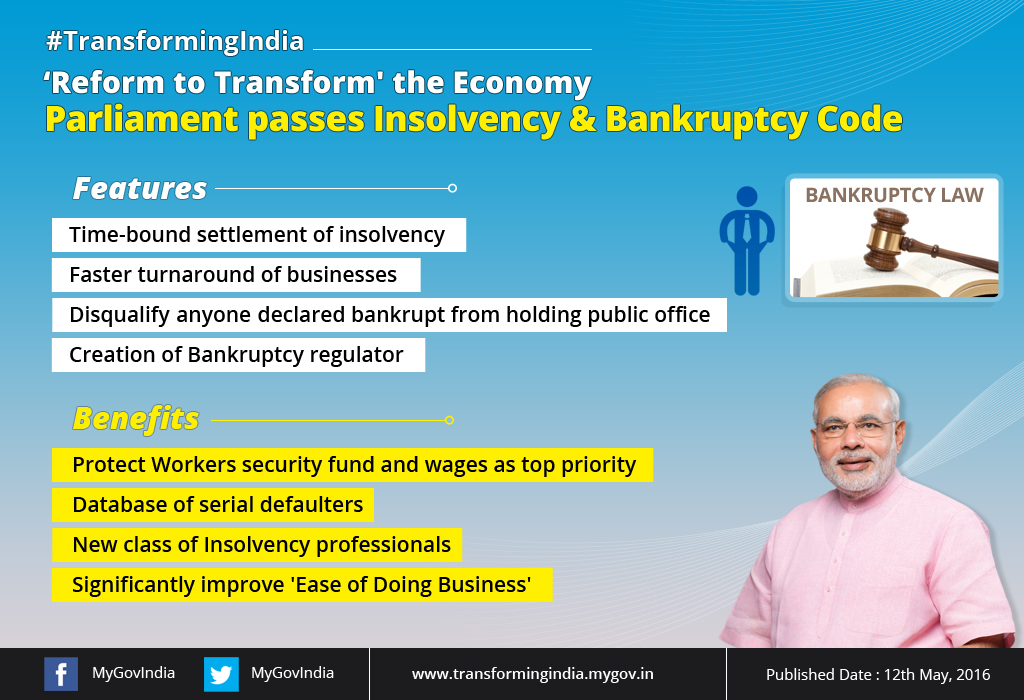 #TransformingIndia

‘Reform to Transform' the Economy
Parliament passes Insolvency & Bankruptcy Code

Features

Time-bound settlement of insolvency

Faster turnaround of businesses

Disqualify anyone declared bankrupt from holding public office

Creation of Bankruptcy regulator

BANKRUPTCY LAW

Benefits

Protect Workers security fund and wages as top priority

Database of serial defaulters

New class of Insolvency professionals

Significantly improve 'Ease of Doing Business'

MyGovIndia MyGovIndia www.transformingindia.mygov.in Published Date : 12th May, 2016