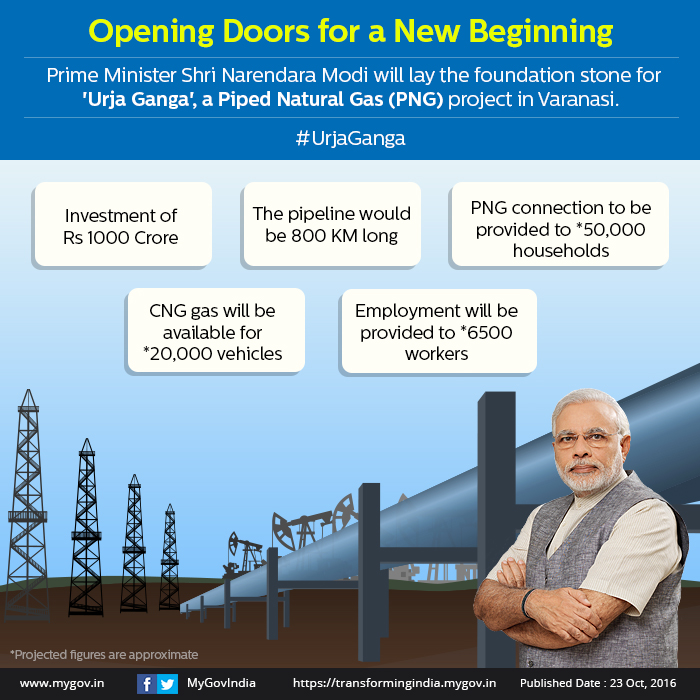 Opening Doors for a New Beginning

Prime Minister Shri Narendara Modi will lay the foundation stone for 'Urja Ganga', a Piped Natural Gas (PNG) project in Varanasi.

#UrjaGanga

Investment of Rs 1000 Crore

The pipeline would be 800 KM long

PNG connection to be provided to *50,000 households

CNG gas will be available for *20,000 vehicles

Employment will be provided to *6500 workers

*Projected figures are approximate

www.mygov.in MyGovIndia https://transformingindia.mygov.in Published Date : 23 Oct, 2016