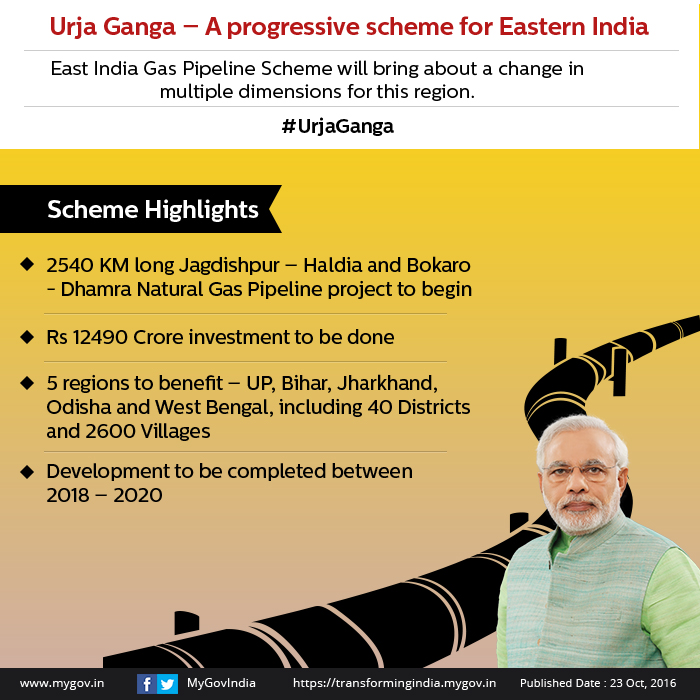 Urja Ganga – A progressive scheme for Eastern India

East India Gas Pipeline Scheme will bring about a change in multiple dimensions for this region.

#UrjaGanga

Scheme Highlights

◆ 2540 KM long Jagdishpur – Haldia and Bokaro - Dhamra Natural Gas Pipeline project to begin

◆ Rs 12490 Crore investment to be done

◆ 5 regions to benefit – UP, Bihar, Jharkhand, Odisha and West Bengal, including 40 Districts and 2600 Villages

◆ Development to be completed between 2018 – 2020

www.mygov.in MyGovIndia https://transformingindia.mygov.in Published Date : 23 Oct, 2016