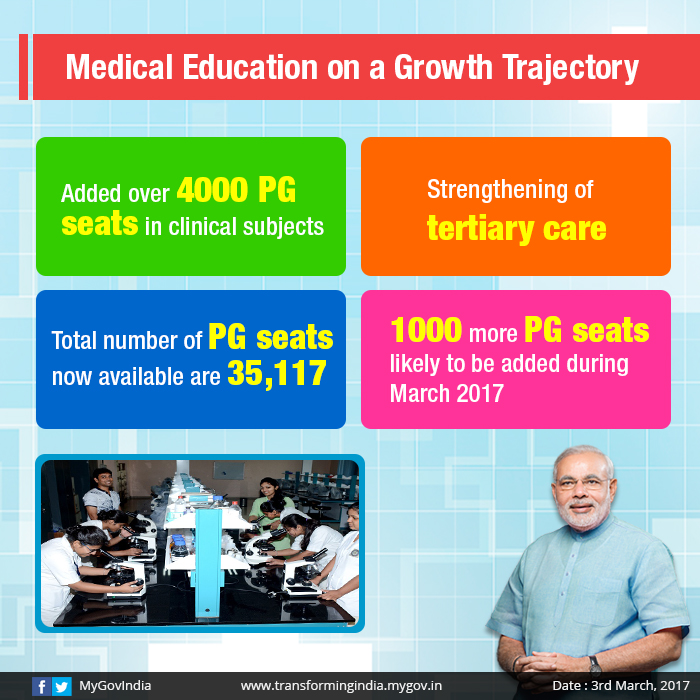 Medical Education on a Growth Trajectory

Added over 4000 PG seats in clinical subjects

Strengthening of tertiary care

Total number of PG seats now available are 35,117

1000 more PG seats likely to be added during March 2017

MyGovIndia

www.transformingindia.mygov.in

Date : 3rd March, 2017