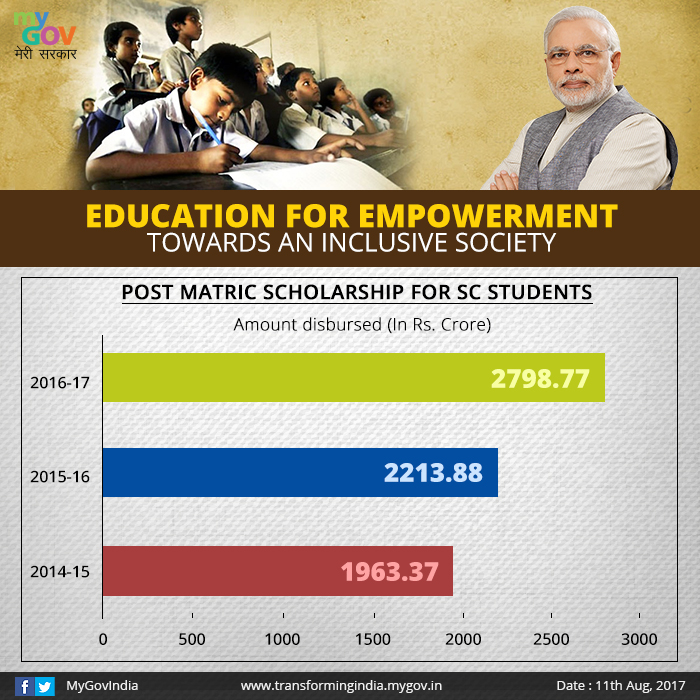 my GOV
मेरी सरकार

EDUCATION FOR EMPOWERMENT
TOWARDS AN INCLUSIVE SOCIETY

POST MATRIC SCHOLARSHIP FOR SC STUDENTS

Amount disbursed (In Rs. Crore)

2016-17 2798.77
2015-16 2213.88
2014-15 1963.37

0 500 1000 1500 2000 2500 3000

MyGovIndia www.transformingindia.mygov.in Date : 11th Aug, 2017