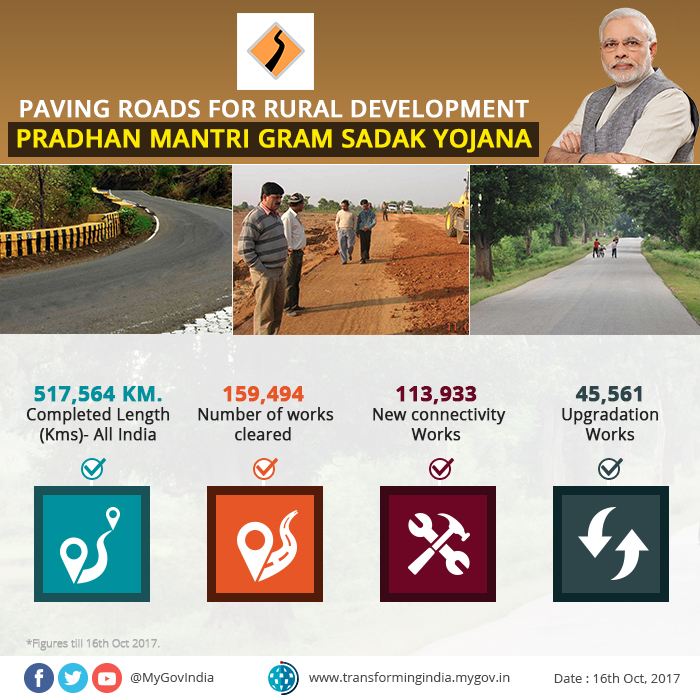 PAVING ROADS FOR RURAL DEVELOPMENT
PRADHAN MANTRI GRAM SADAK YOJANA

517,564 KM.
Completed Length (Kms)- All India

159,494
Number of works cleared

113,933
New connectivity Works

45,561
Upgradation Works

*Figures till 16th Oct 2017.

@MyGovIndia

www.transformingindia.mygov.in

Date : 16th Oct, 2017