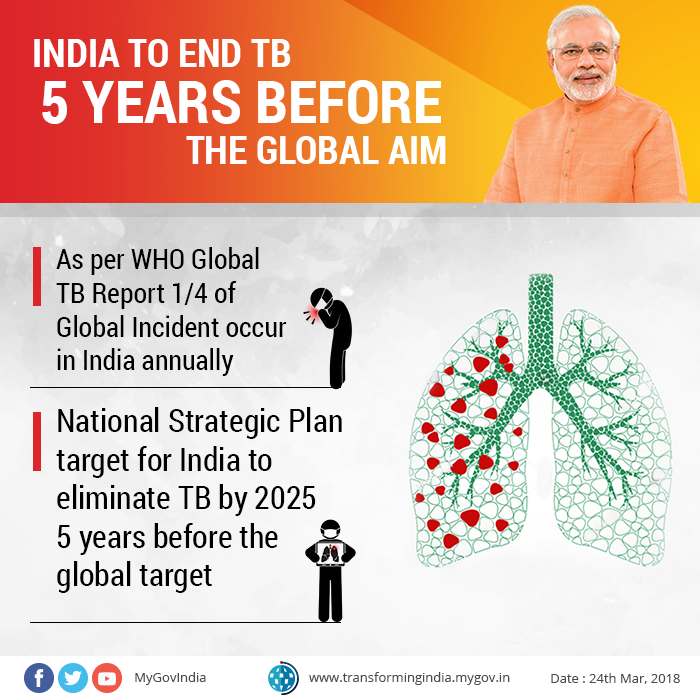 INDIA TO END TB
5 YEARS BEFORE
THE GLOBAL AIM

As per WHO Global TB Report 1/4 of Global Incident occur in India annually

National Strategic Plan target for India to eliminate TB by 2025 5 years before the global target

MyGovIndia

www.transformingindia.mygov.in

Date : 24th Mar, 2018