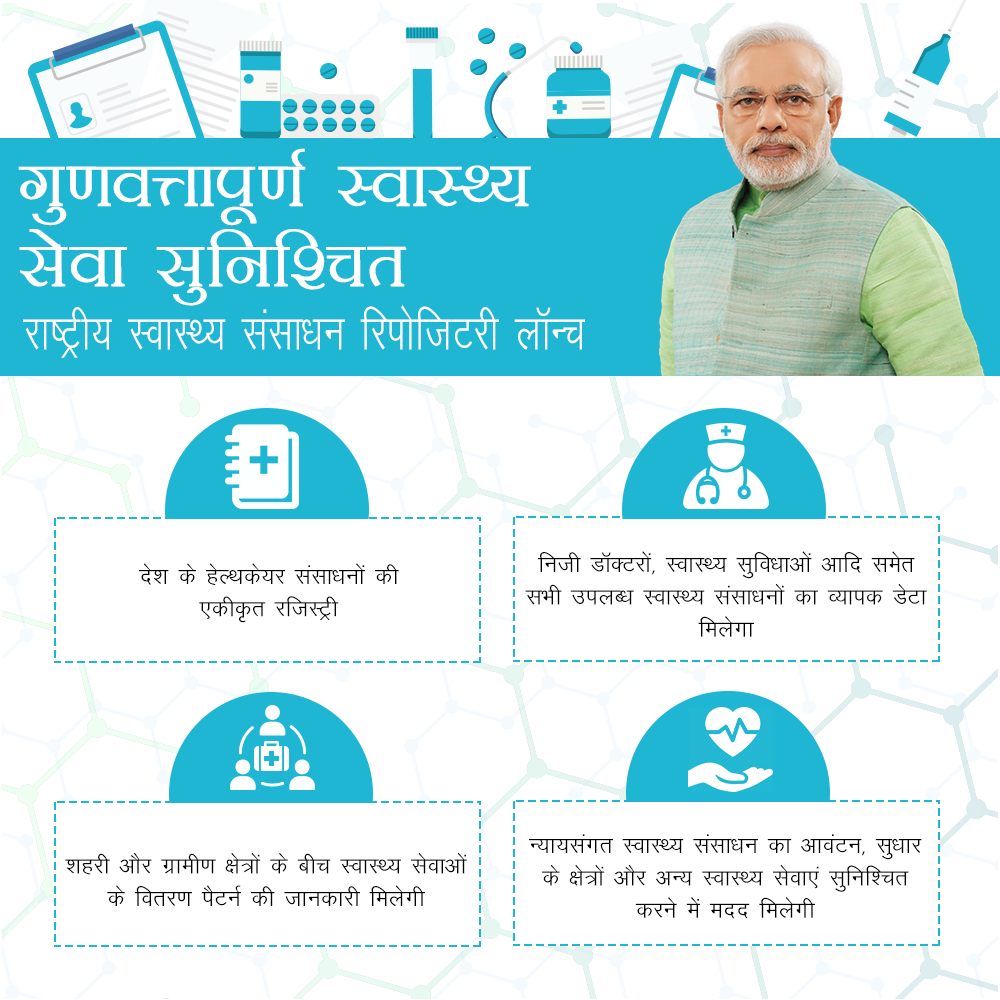 गुणवत्तापूर्ण स्वास्थ्य सेवा सुनिश्चित

राष्ट्रीय स्वास्थ्य संसाधन रिपोजिटरी लॉन्च

देश के हेल्थकेयर संसाधनों की एकीकृत रजिस्ट्री

निजी डॉक्टरों, स्वास्थ्य सुविधाओं आदि समेत सभी उपलब्ध स्वास्थ्य संसाधनों का व्यापक डेटा मिलेगा

शहरी और ग्रामीण क्षेत्रों के बीच स्वास्थ्य सेवाओं के वितरण पैटर्न की जानकारी मिलेगी

न्यायसंगत स्वास्थ्य संसाधन का आवंटन, सुधार के क्षेत्रों और अन्य स्वास्थ्य सेवाएं सुनिश्चित करने में मदद मिलेगी