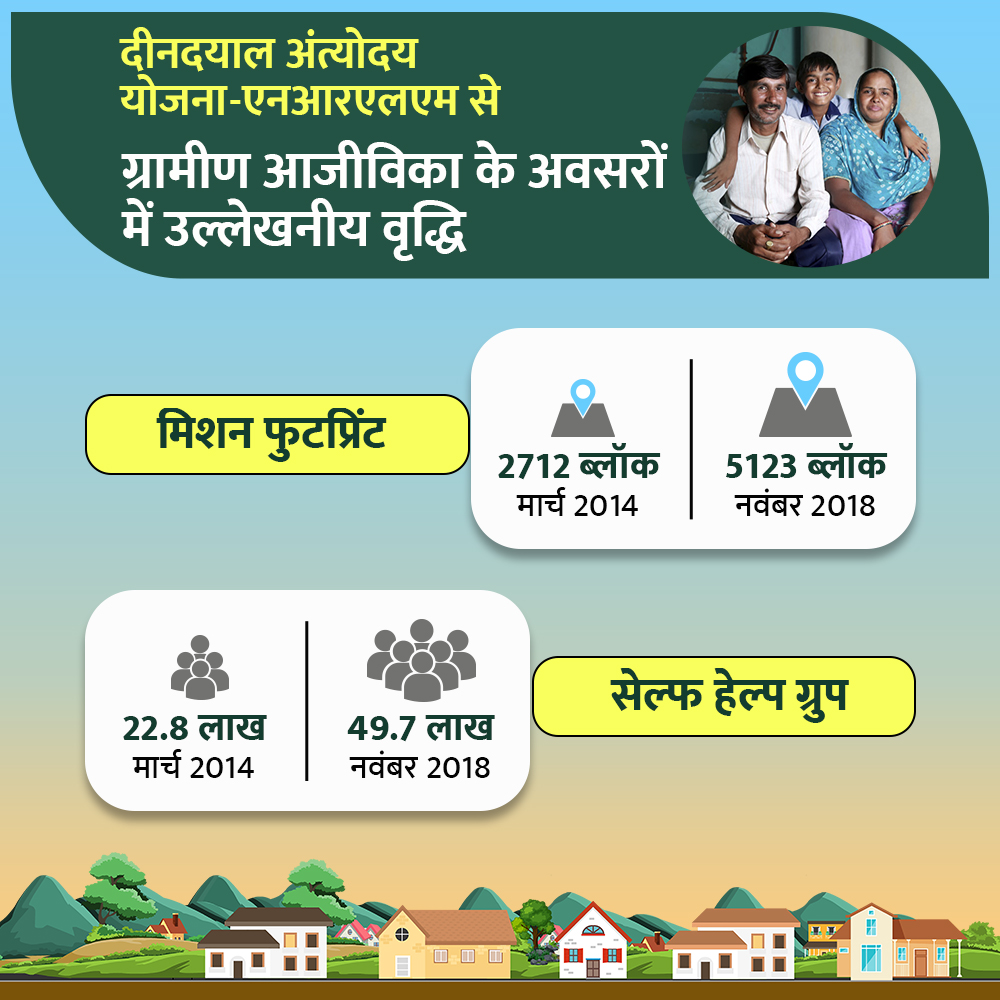 दीनदयाल अंत्योदय योजना-एनआरएलएम से

ग्रामीण आजीविका के अवसरों में उल्लेखनीय वृद्धि

मिशन फुटप्रिंट

2712 ब्लॉक
मार्च 2014

5123 ब्लॉक
नवंबर 2018

22.8 लाख
मार्च 2014

49.7 लाख
नवंबर 2018

सेल्फ हेल्प ग्रुप