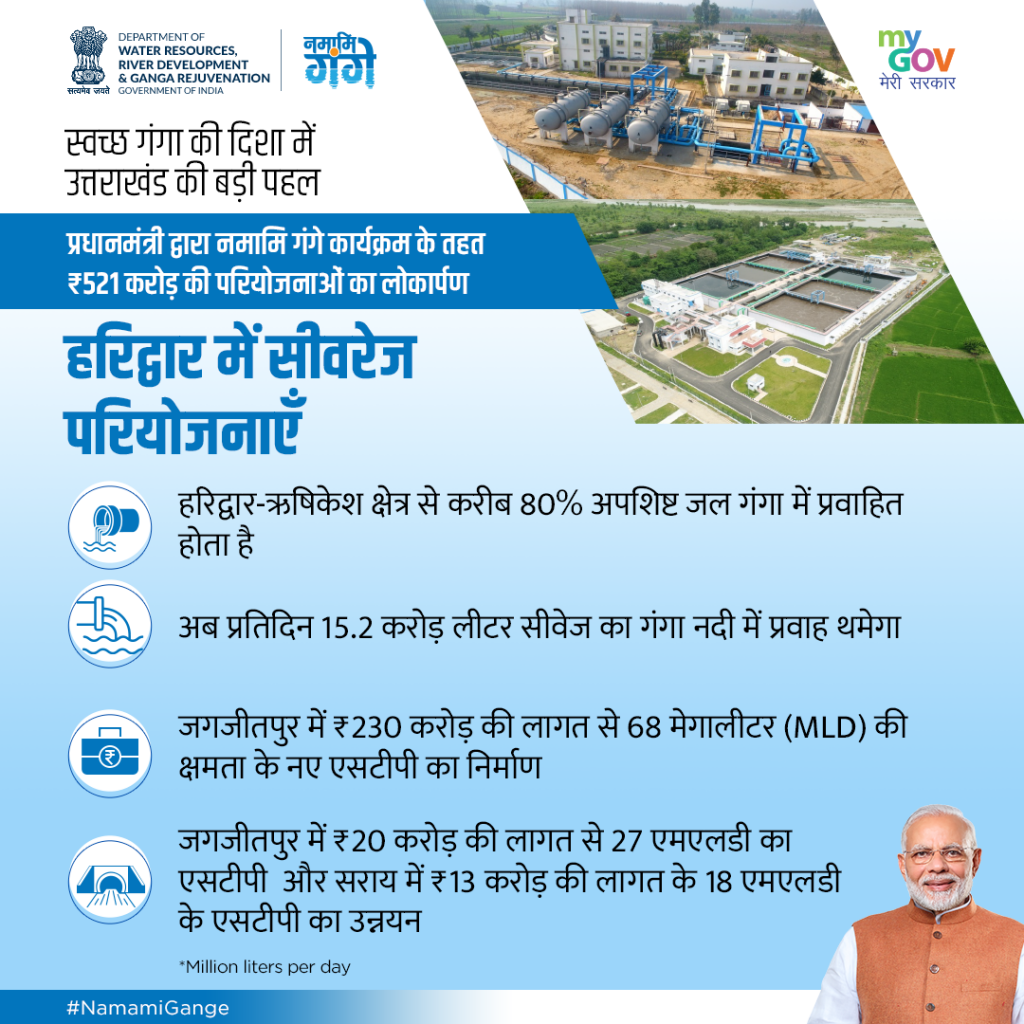 सत्यमेव जयते
DEPARTMENT OF
WATER RESOURCES,
RIVER DEVELOPMENT
& GANGA REJUVENATION
GOVERNMENT OF INDIA

नमामि गंगे

my GOV
मेरी सरकार

स्वच्छ गंगा की दिशा में उत्तराखंड की बड़ी पहल

प्रधानमंत्री द्वारा नमामि गंगे कार्यक्रम के तहत ₹521 करोड़ की परियोजनाओं का लोकार्पण

हरिद्वार में सीवरेज परियोजनाएँ

हरिद्वार-ऋषिकेश क्षेत्र से करीब 80% अपशिष्ट जल गंगा में प्रवाहित होता है

अब प्रतिदिन 15.2 करोड़ लीटर सीवेज का गंगा नदी में प्रवाह थमेगा

जगजीतपुर में ₹230 करोड़ की लागत से 68 मेगालीटर (MLD) की क्षमता के नए एसटीपी का निर्माण

जगजीतपुर में ₹20 करोड़ की लागत से 27 एमएलडी का एसटीपी और सराय में ₹13 करोड़ की लागत के 18 एमएलडी के एसटीपी का उन्नयन

*Million liters per day

#NamamiGange