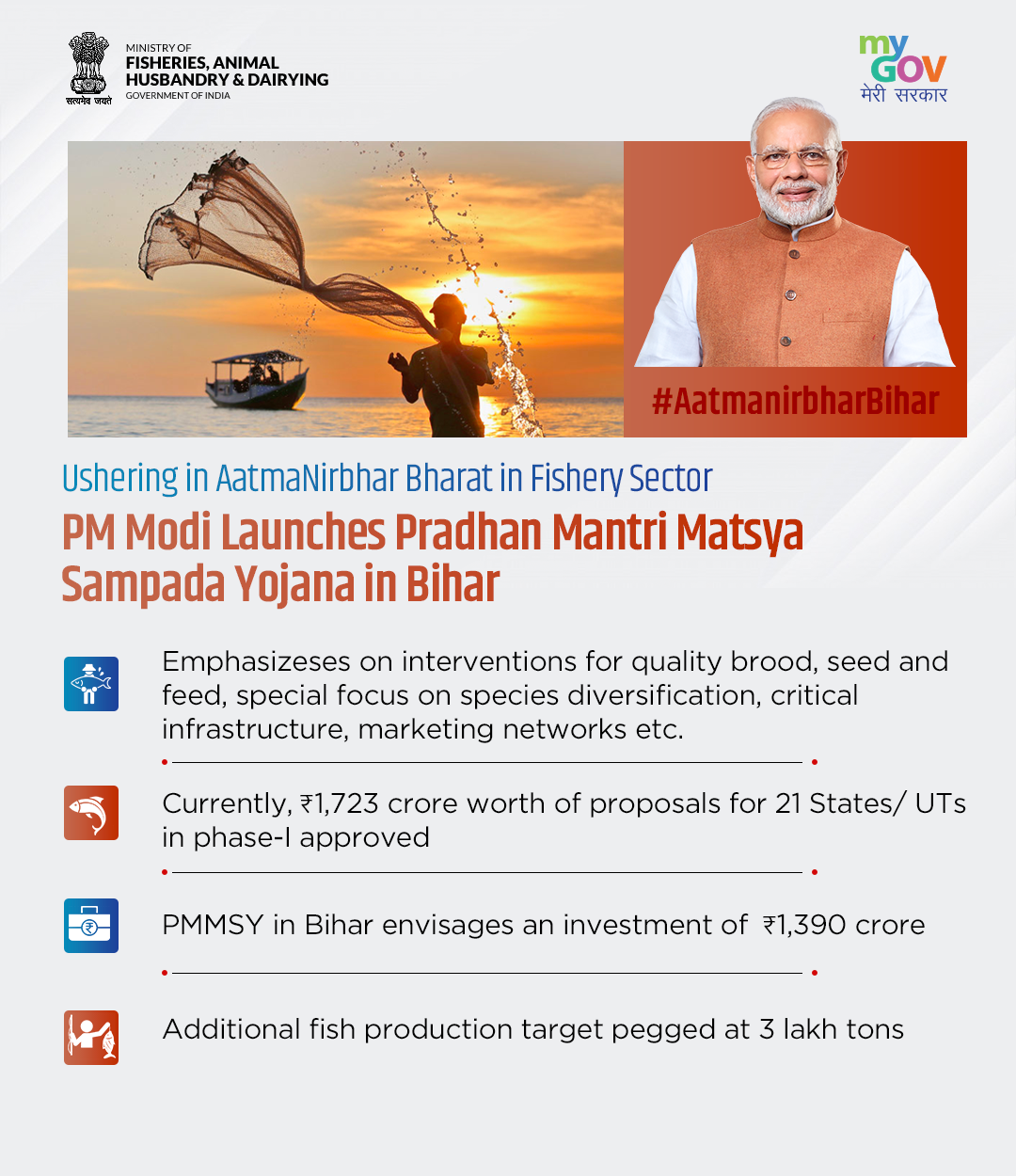 सत्यमेव जयते
MINISTRY OF
FISHERIES, ANIMAL HUSBANDRY & DAIRYING
GOVERNMENT OF INDIA

my GOV
मेरी सरकार

#AatmanirbharBihar

Ushering in AatmaNirbhar Bharat in Fishery Sector

PM Modi Launches Pradhan Mantri Matsya Sampada Yojana in Bihar

Emphasizeses on interventions for quality brood, seed and feed, special focus on species diversification, critical infrastructure, marketing networks etc.

Currently, ₹1,723 crore worth of proposals for 21 States/ UTs in phase-I approved

PMMSY in Bihar envisages an investment of ₹1,390 crore

Additional fish production target pegged at 3 lakh tons