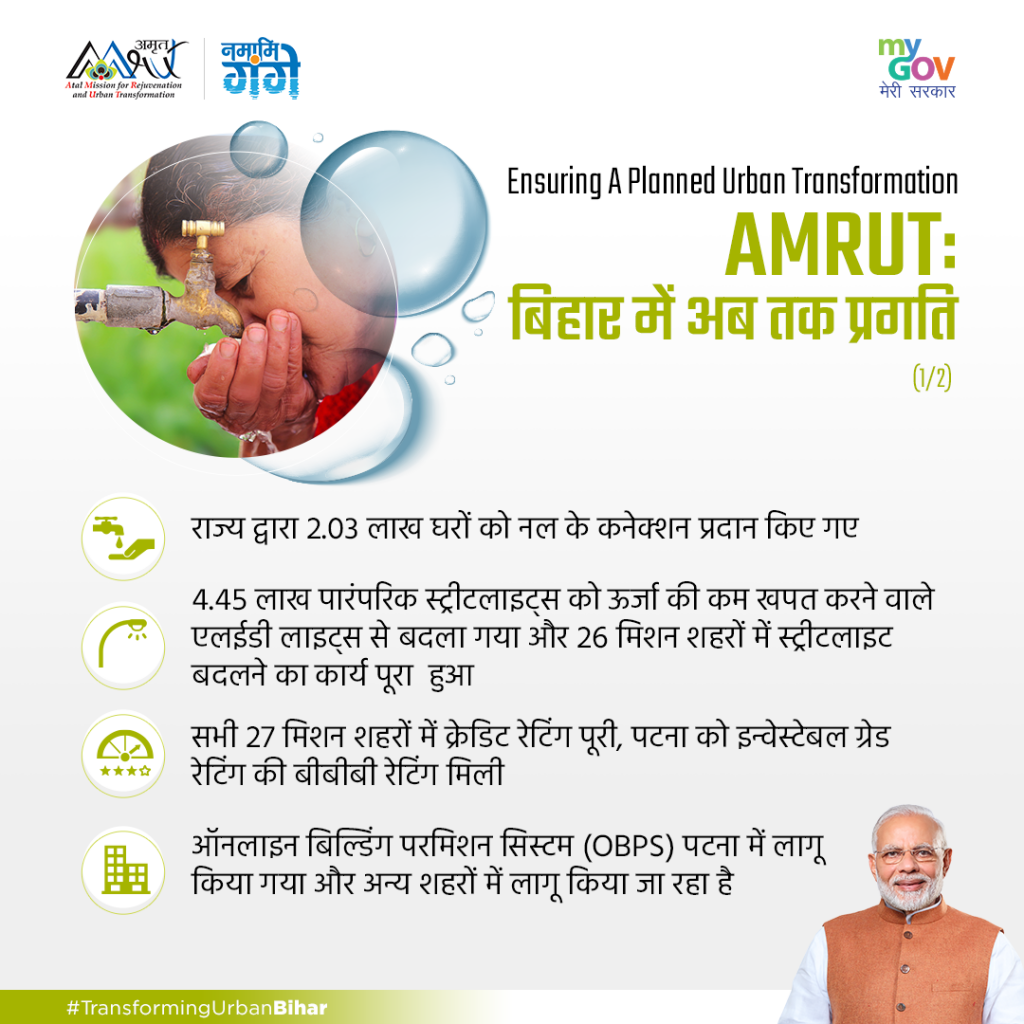 अमृत
Atal Mission for Rejuvenation and Urban Transformation

नमामि गंगे

my GOV
मेरी सरकार

Ensuring A Planned Urban Transformation

AMRUT:
बिहार में अब तक प्रगति

(1/2)

राज्य द्वारा 2.03 लाख घरों को नल के कनेक्शन प्रदान किए गए

4.45 लाख पारंपरिक स्ट्रीटलाइट्स को ऊर्जा की कम खपत करने वाले एलईडी लाइट्स से बदला गया और 26 मिशन शहरों में स्ट्रीटलाइट बदलने का कार्य पूरा हुआ

सभी 27 मिशन शहरों में क्रेडिट रेटिंग पूरी, पटना को इन्वेस्टेबल ग्रेड रेटिंग की बीबीबी रेटिंग मिली

ऑनलाइन बिल्डिंग परमिशन सिस्टम (OBPS) पटना में लागू किया गया और अन्य शहरों में लागू किया जा रहा है

#TransformingUrbanBihar