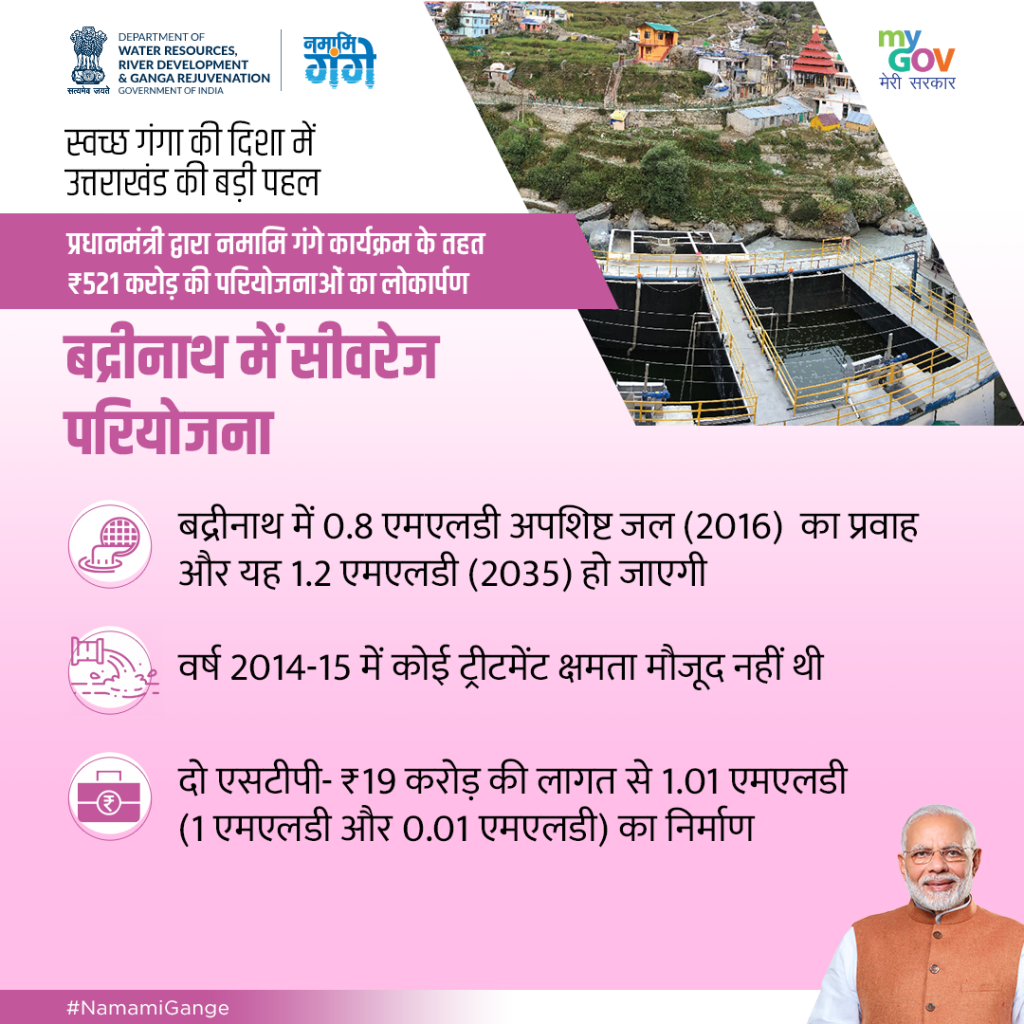 सत्यमेव जयते
DEPARTMENT OF
WATER RESOURCES,
RIVER DEVELOPMENT
& GANGA REJUVENATION
GOVERNMENT OF INDIA

नमामि गंगे

my GOV
मेरी सरकार

स्वच्छ गंगा की दिशा में
उत्तराखंड की बड़ी पहल

प्रधानमंत्री द्वारा नमामि गंगे कार्यक्रम के तहत
₹521 करोड़ की परियोजनाओं का लोकार्पण

बद्रीनाथ में सीवरेज परियोजना

बद्रीनाथ में 0.8 एमएलडी अपशिष्ट जल (2016) का प्रवाह और यह 1.2 एमएलडी (2035) हो जाएगी

वर्ष 2014-15 में कोई ट्रीटमेंट क्षमता मौजूद नहीं थी

दो एसटीपी- ₹19 करोड़ की लागत से 1.01 एमएलडी (1 एमएलडी और 0.01 एमएलडी) का निर्माण

#NamamiGange