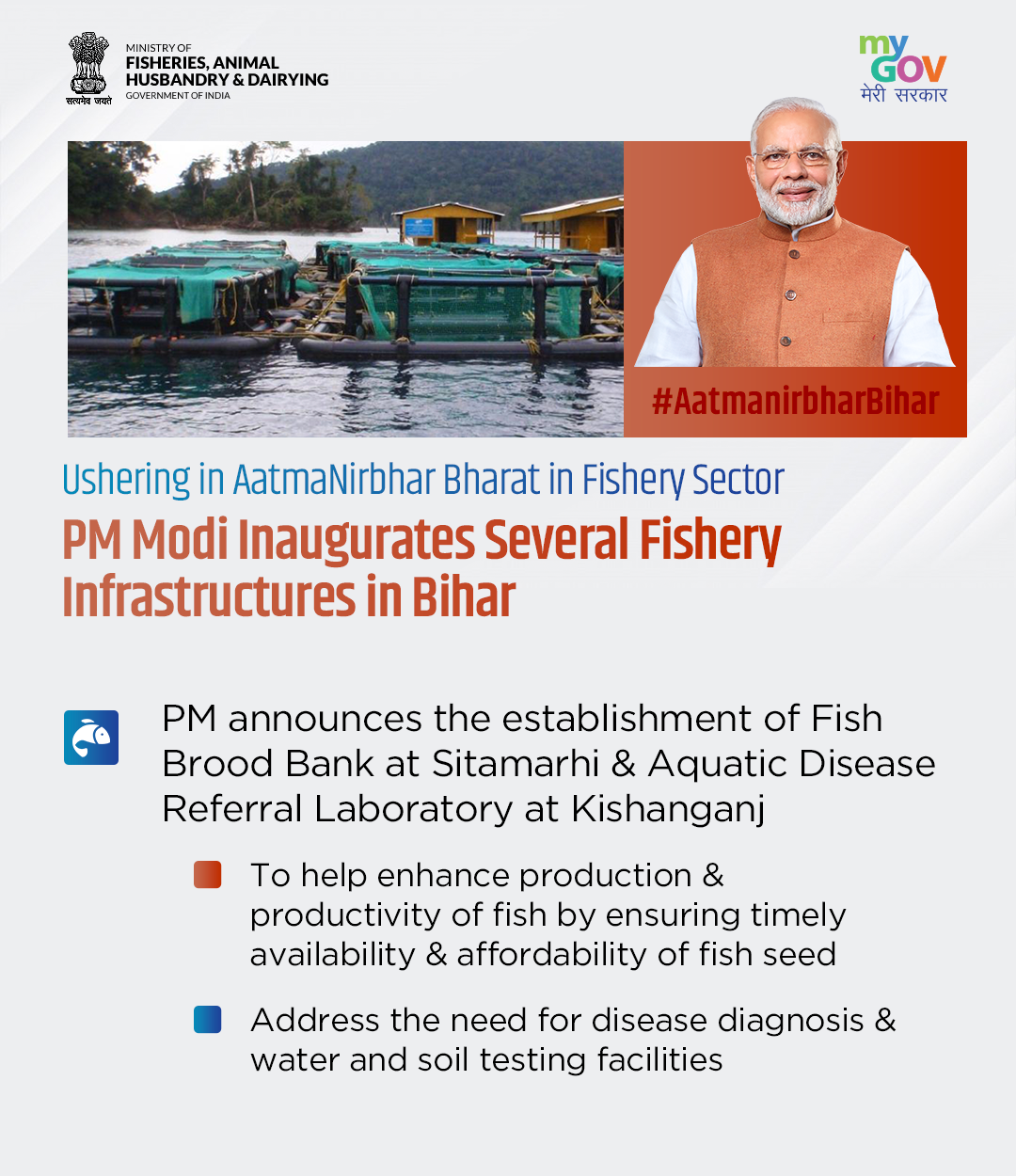 सत्यमेव जयते

MINISTRY OF
FISHERIES, ANIMAL HUSBANDRY & DAIRYING
GOVERNMENT OF INDIA

my GOV
मेरी सरकार

#AatmanirbharBihar

Ushering in AatmaNirbhar Bharat in Fishery Sector

PM Modi Inaugurates Several Fishery Infrastructures in Bihar

PM announces the establishment of Fish Brood Bank at Sitamarhi & Aquatic Disease Referral Laboratory at Kishanganj

To help enhance production & productivity of fish by ensuring timely availability & affordability of fish seed

Address the need for disease diagnosis & water and soil testing facilities