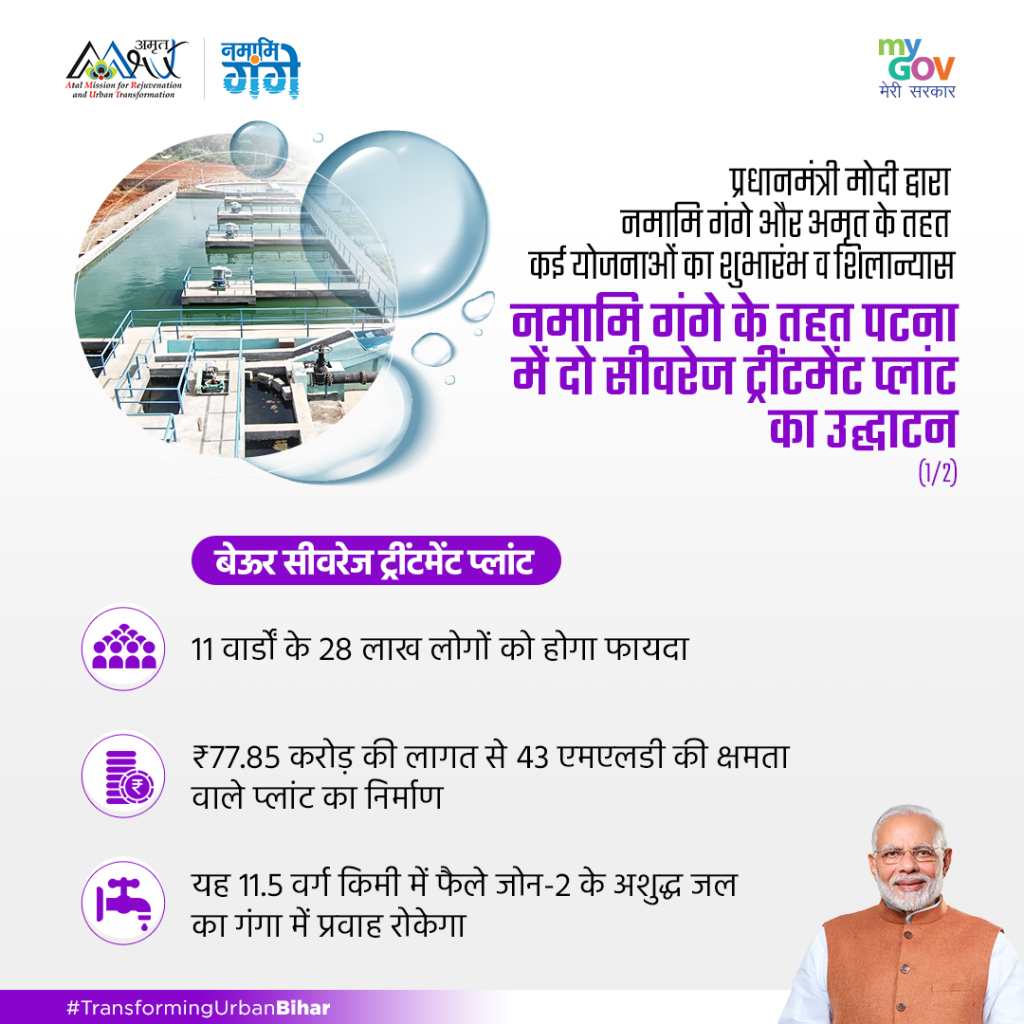 अमृत
Atal Mission for Rejuvenation and Urban Transformation

नमामि गंगे

my GOV
मेरी सरकार

प्रधानमंत्री मोदी द्वारा नमामि गंगे और अमृत के तहत कई योजनाओं का शुभारंभ व शिलान्यास

नमामि गंगे के तहत पटना में दो सीवरेज ट्रीटमेंट प्लांट का उद्घाटन
(1/2)

बेऊर सीवरेज ट्रीटमेंट प्लांट

11 वार्डों के 28 लाख लोगों को होगा फायदा

₹77.85 करोड़ की लागत से 43 एमएलडी की क्षमता वाले प्लांट का निर्माण

यह 11.5 वर्ग किमी में फैले जोन-2 के अशुद्ध जल का गंगा में प्रवाह रोकेगा

#TransformingUrbanBihar