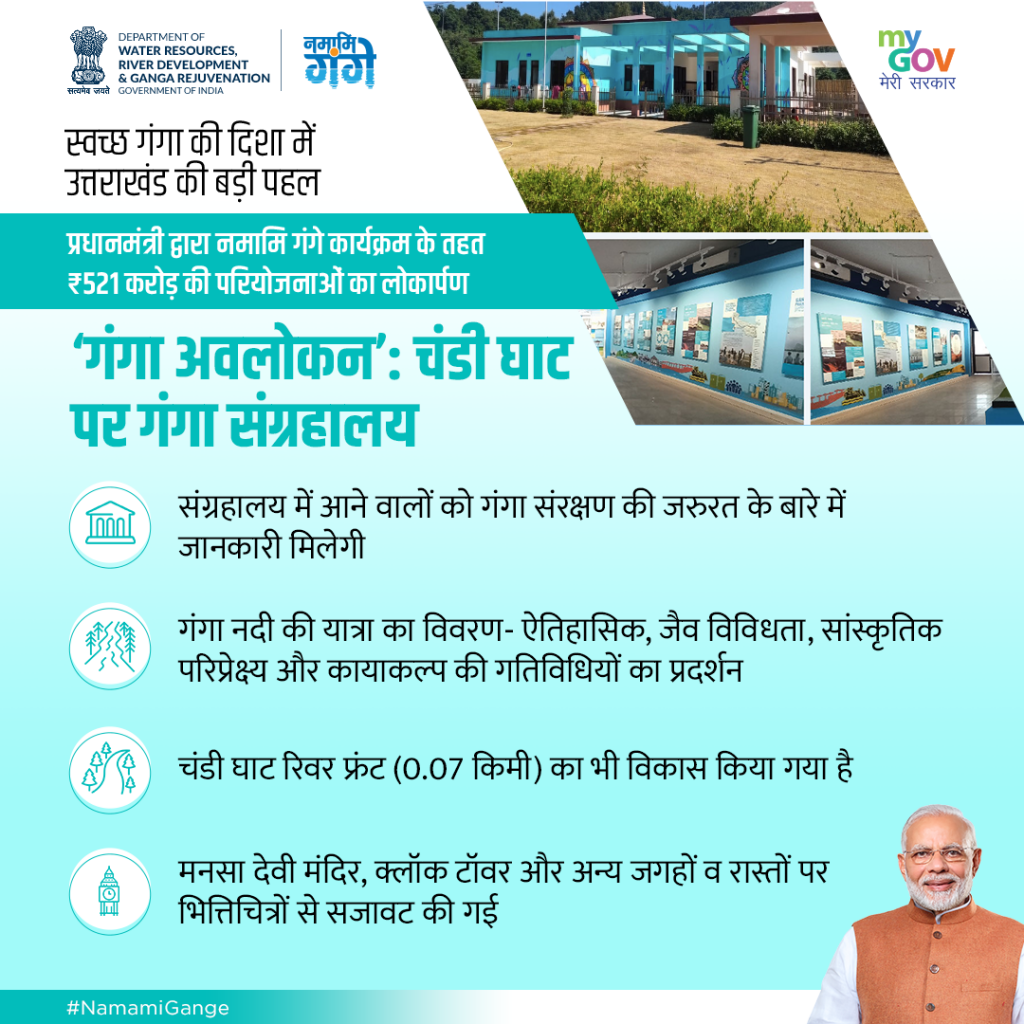 सत्यमेव जयते
DEPARTMENT OF
WATER RESOURCES,
RIVER DEVELOPMENT
& GANGA REJUVENATION
GOVERNMENT OF INDIA

नमामि गंगे

my GOV
मेरी सरकार

स्वच्छ गंगा की दिशा में
उत्तराखंड की बड़ी पहल

प्रधानमंत्री द्वारा नमामि गंगे कार्यक्रम के तहत
₹521 करोड़ की परियोजनाओं का लोकार्पण

'गंगा अवलोकन': चंडी घाट पर गंगा संग्रहालय

संग्रहालय में आने वालों को गंगा संरक्षण की जरुरत के बारे में जानकारी मिलेगी

गंगा नदी की यात्रा का विवरण- ऐतिहासिक, जैव विविधता, सांस्कृतिक परिप्रेक्ष्य और कायाकल्प की गतिविधियों का प्रदर्शन

चंडी घाट रिवर फ्रंट (0.07 किमी) का भी विकास किया गया है

मनसा देवी मंदिर, क्लॉक टॉवर और अन्य जगहों व रास्तों पर भित्तिचित्रों से सजावट की गई

#NamamiGange