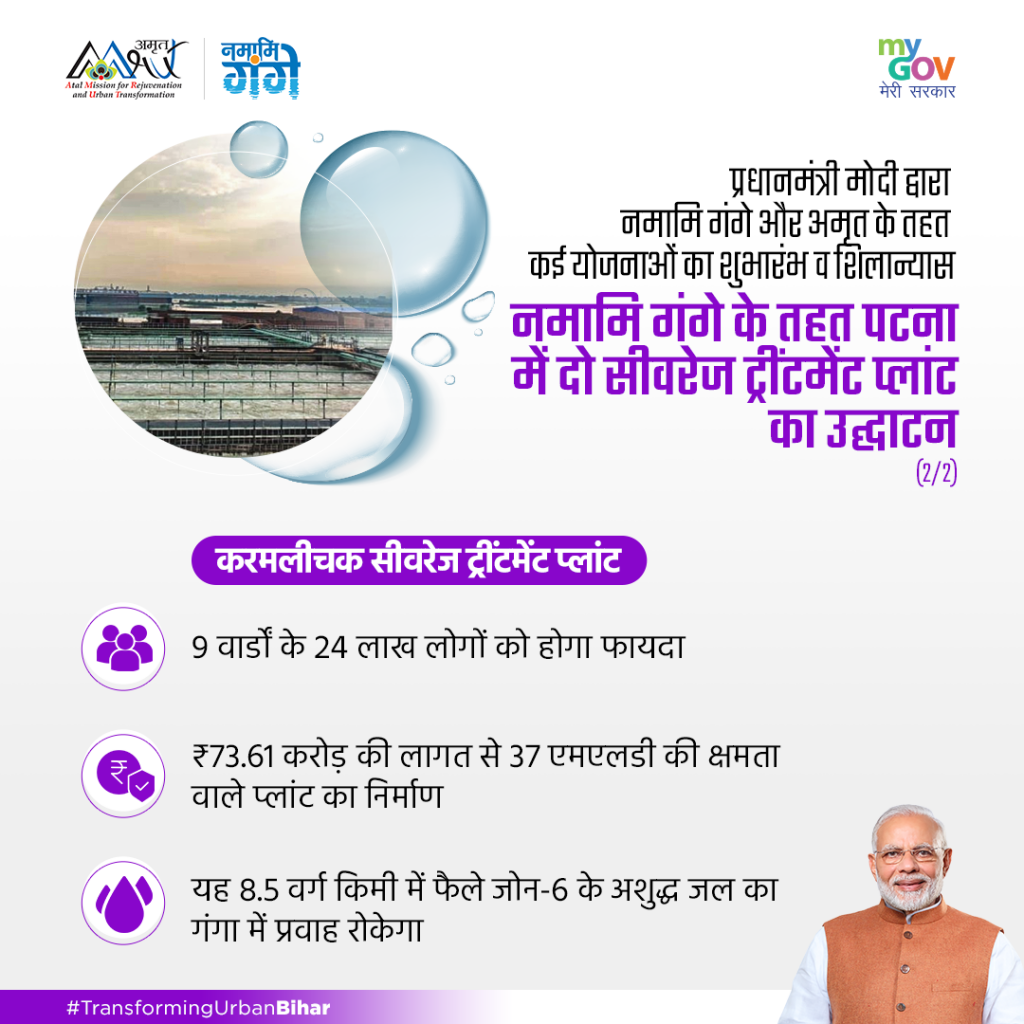 अमृत
Atal Mission for Rejuvenation and Urban Transformation

नमामि गंगे

my GOV
मेरी सरकार

प्रधानमंत्री मोदी द्वारा नमामि गंगे और अमृत के तहत कई योजनाओं का शुभारंभ व शिलान्यास

नमामि गंगे के तहत पटना में दो सीवरेज ट्रीटमेंट प्लांट का उद्घाटन
(2/2)

करमलीचक सीवरेज ट्रीटमेंट प्लांट

9 वार्डों के 24 लाख लोगों को होगा फायदा

₹73.61 करोड़ की लागत से 37 एमएलडी की क्षमता वाले प्लांट का निर्माण

यह 8.5 वर्ग किमी में फैले जोन-6 के अशुद्ध जल का गंगा में प्रवाह रोकेगा

#TransformingUrbanBihar