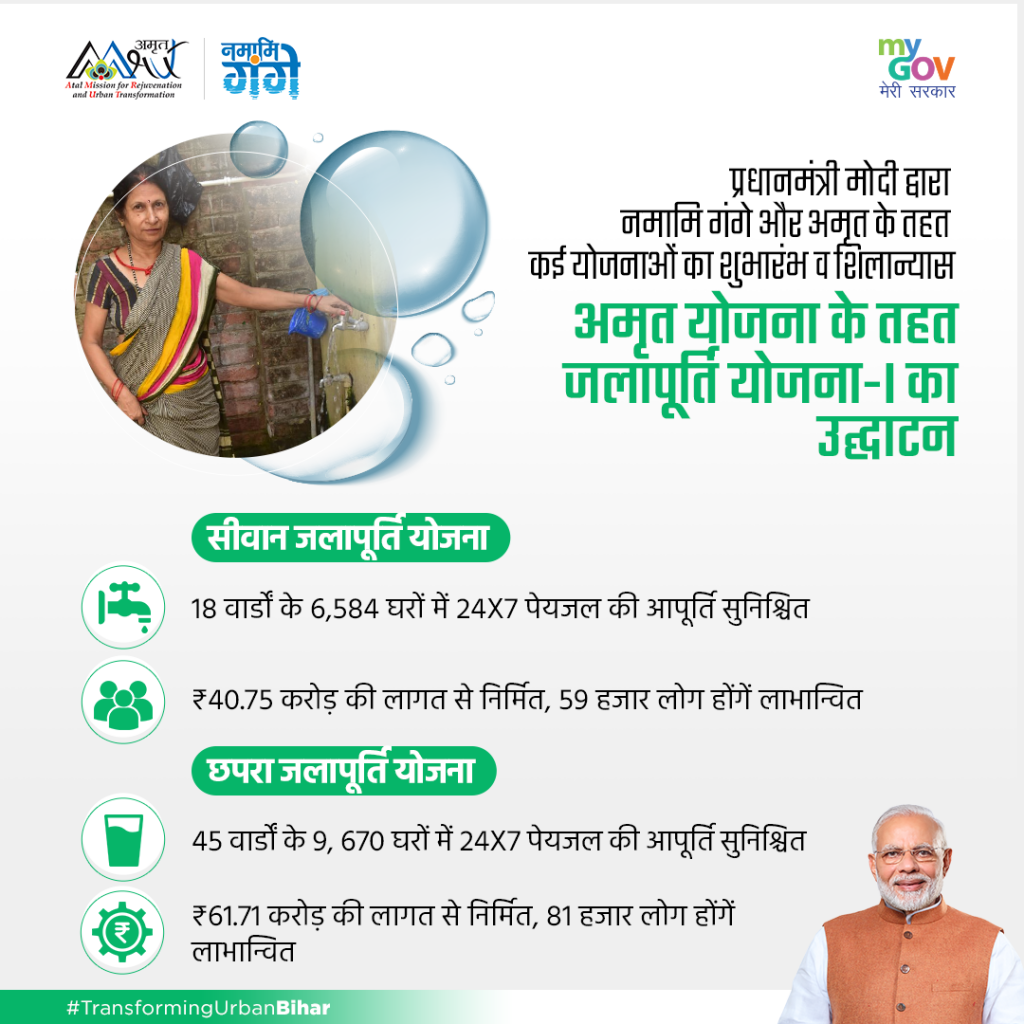 अमृत
Atal Mission for Rejuvenation and Urban Transformation

नमामि गंगे

my GOV
मेरी सरकार

प्रधानमंत्री मोदी द्वारा नमामि गंगे और अमृत के तहत कई योजनाओं का शुभारंभ व शिलान्यास

अमृत योजना के तहत जलापूर्ति योजना-I का उद्घाटन

सीवान जलापूर्ति योजना

18 वार्डों के 6,584 घरों में 24X7 पेयजल की आपूर्ति सुनिश्चित

₹40.75 करोड़ की लागत से निर्मित, 59 हजार लोग होंगें लाभान्वित

छपरा जलापूर्ति योजना

45 वार्डों के 9, 670 घरों में 24X7 पेयजल की आपूर्ति सुनिश्चित

₹61.71 करोड़ की लागत से निर्मित, 81 हजार लोग होंगें लाभान्वित

#TransformingUrbanBihar