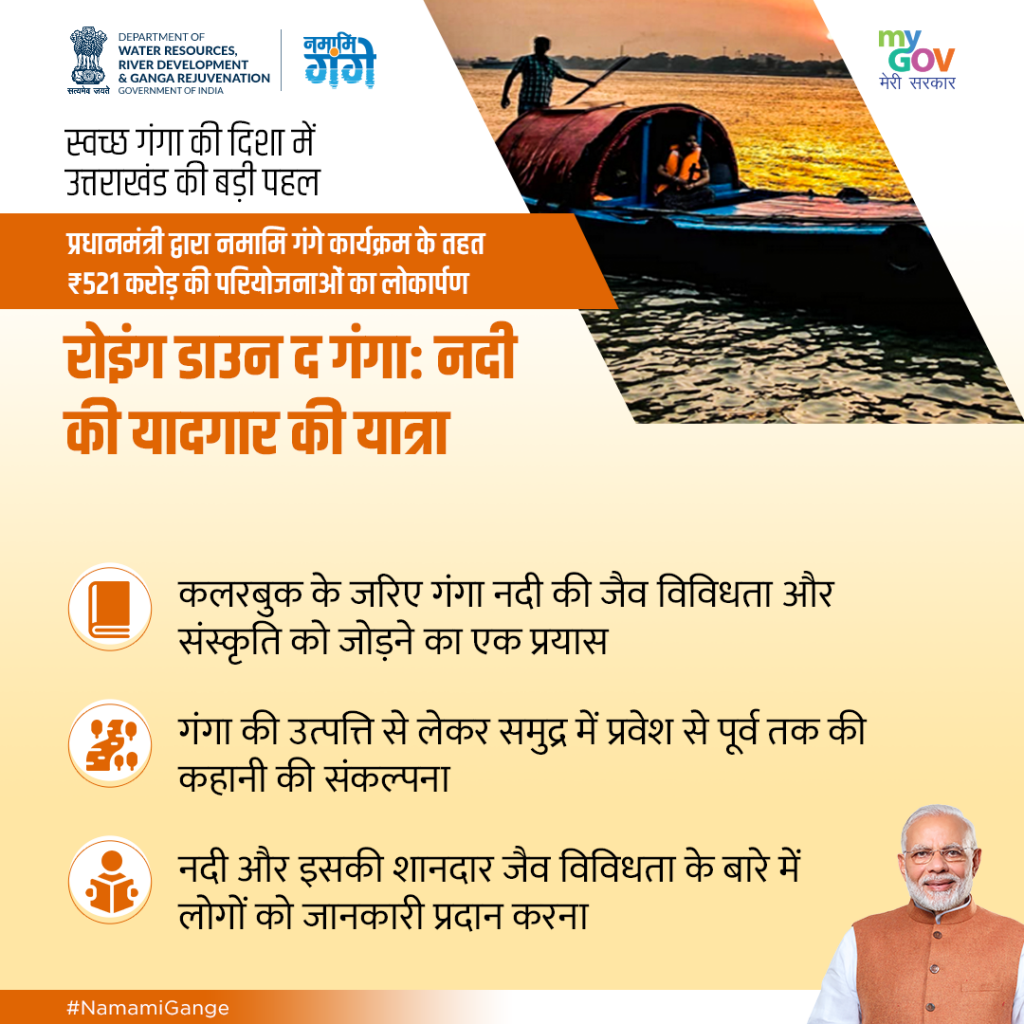 सत्यमेव जयते
DEPARTMENT OF
WATER RESOURCES,
RIVER DEVELOPMENT
& GANGA REJUVENATION
GOVERNMENT OF INDIA

नमामि गंगे

my GOV
मेरी सरकार

स्वच्छ गंगा की दिशा में
उत्तराखंड की बड़ी पहल

प्रधानमंत्री द्वारा नमामि गंगे कार्यक्रम के तहत
₹521 करोड़ की परियोजनाओं का लोकार्पण

रोइंग डाउन द गंगा: नदी की यादगार की यात्रा

कलरबुक के जरिए गंगा नदी की जैव विविधता और संस्कृति को जोड़ने का एक प्रयास

गंगा की उत्पत्ति से लेकर समुद्र में प्रवेश से पूर्व तक की कहानी की संकल्पना

नदी और इसकी शानदार जैव विविधता के बारे में लोगों को जानकारी प्रदान करना

#NamamiGange