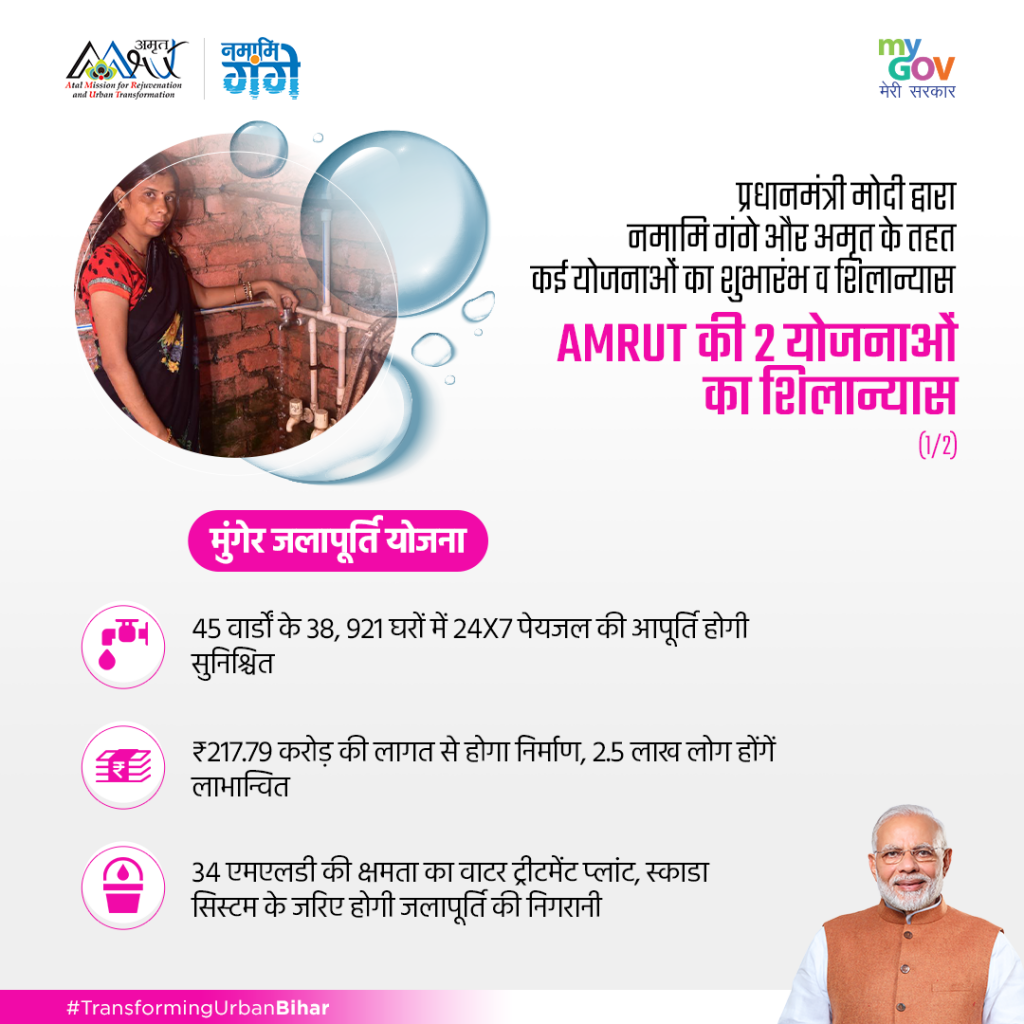 अमृत
Atal Mission for Rejuvenation and Urban Transformation

नमामि गंगे

my GOV
मेरी सरकार

प्रधानमंत्री मोदी द्वारा नमामि गंगे और अमृत के तहत कई योजनाओं का शुभारंभ व शिलान्यास

AMRUT की 2 योजनाओं का शिलान्यास

(1/2)

मुंगेर जलापूर्ति योजना

45 वार्डों के 38, 921 घरों में 24X7 पेयजल की आपूर्ति होगी सुनिश्चित

₹217.79 करोड़ की लागत से होगा निर्माण, 2.5 लाख लोग होंगें लाभान्वित

34 एमएलडी की क्षमता का वाटर ट्रीटमेंट प्लांट, स्काडा सिस्टम के जरिए होगी जलापूर्ति की निगरानी

#TransformingUrbanBihar