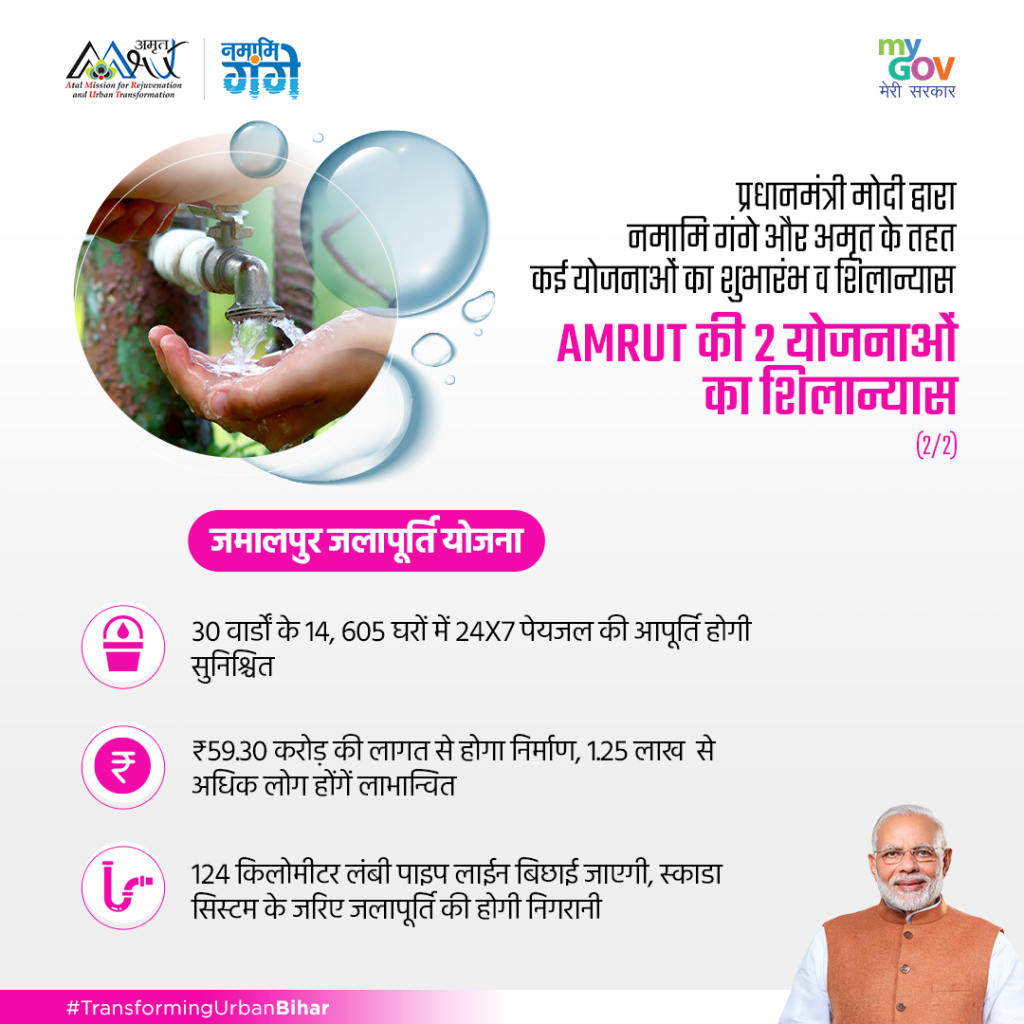 अमृत
Atal Mission for Rejuvenation and Urban Transformation

नमामि गंगे

my GOV
मेरी सरकार

प्रधानमंत्री मोदी द्वारा नमामि गंगे और अमृत के तहत कई योजनाओं का शुभारंभ व शिलान्यास

AMRUT की 2 योजनाओं का शिलान्यास

(2/2)

जमालपुर जलापूर्ति योजना

30 वार्डों के 14, 605 घरों में 24X7 पेयजल की आपूर्ति होगी सुनिश्चित

₹59.30 करोड़ की लागत से होगा निर्माण, 1.25 लाख से अधिक लोग होंगें लाभान्वित

124 किलोमीटर लंबी पाइप लाईन बिछाई जाएगी, स्काडा सिस्टम के जरिए जलापूर्ति की होगी निगरानी

#TransformingUrbanBihar